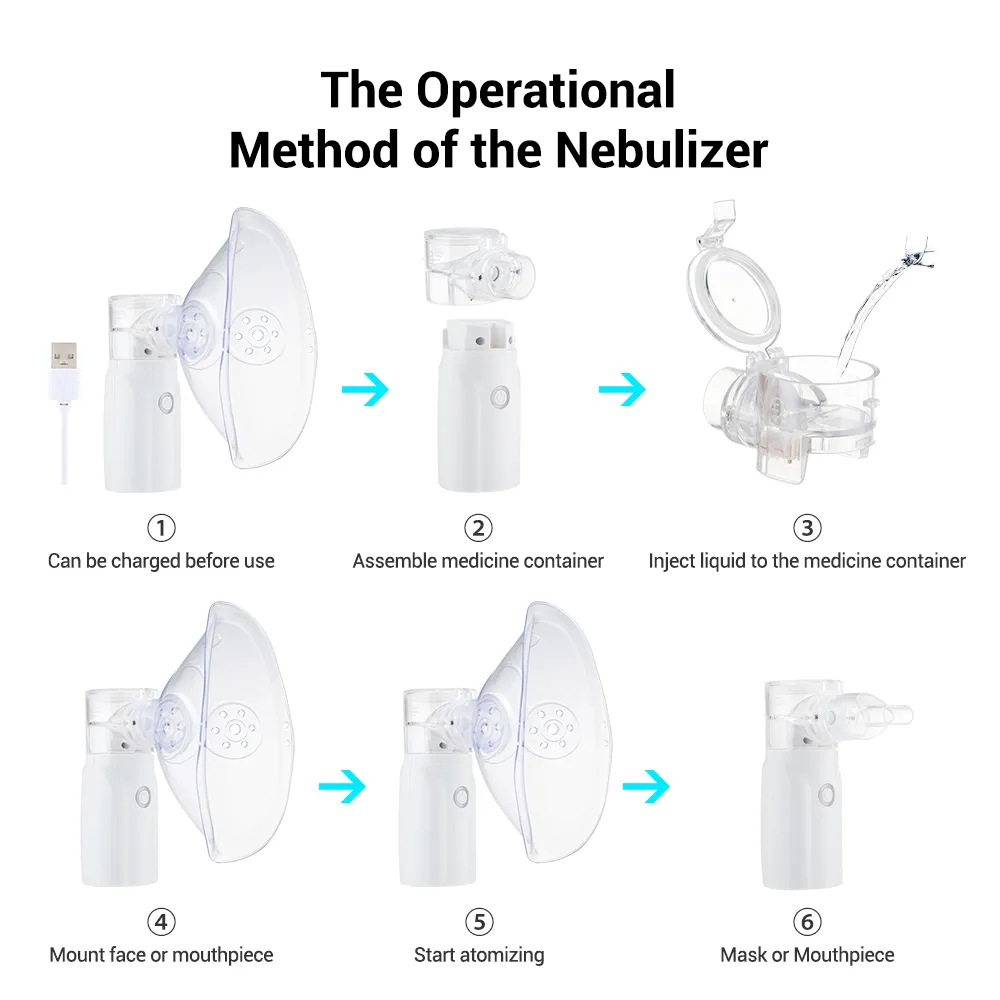 The Operational Method of the Nebulizer

①
Can be charged before use

②
Assemble medicine container

③
Inject liquid to the medicine container

④
Mount face or mouthpiece

⑤
Start atomizing

⑥
Mask or Mouthpiece